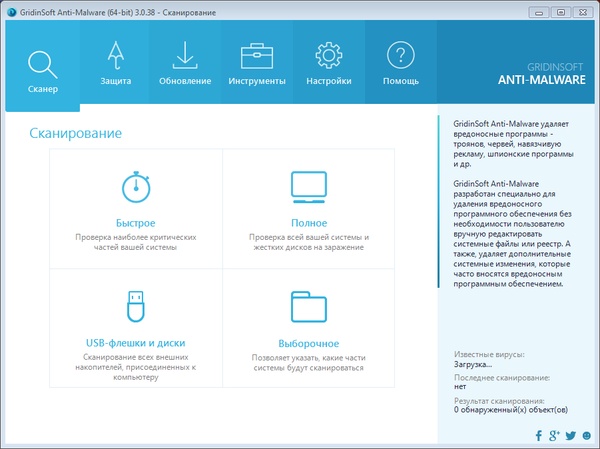 GridinSoft Anti-Malware (64-bit) 3.0.38 - Сканирование

Сканер
Защита
Обновление
Инструменты
Настройки
Помощь

GRIDINSOFT
ANTI-MALWARE

Сканирование

Быстрое
Проверка наиболее критических частей вашей системы

Полное
Проверка всей вашей системы и жестких дисков на заражение

USB-флешки и диски
Сканирование всех внешних накопителей, присоединенных к компьютеру

Выборочное
Позволяет указать, какие части системы будут сканироваться

GridinSoft Anti-Malware удаляет вредоносные программы - троянов, червей, навязчивую рекламу, шпионские программы и др.

GridinSoft Anti-Malware разработан специально для удаления вредоносного программного обеспечения без необходимости пользователю вручную редактировать системные файлы или реестр. А также, удаляет дополнительные системные изменения, которые часто вносятся вредоносным программным обеспечением.

Известные вирусы:
Загрузка...
Последнее сканирование:
нет
Результат сканирования:
0 обнаруженный(х) объект(ов)