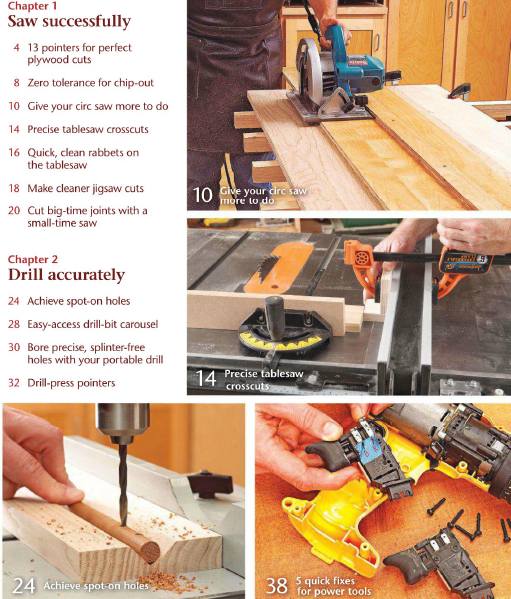 Chapter 1
Saw successfully

4 13 pointers for perfect plywood cuts

8 Zero tolerance for chip-out

10 Give your circ saw more to do

14 Precise tablesaw crosscuts

16 Quick, clean rabbets on the tablesaw

18 Make cleaner jigsaw cuts

20 Cut big-time joints with a small-time saw

Chapter 2
Drill accurately

24 Achieve spot-on holes

28 Easy-access drill-bit carousel

30 Bore precise, splinter-free holes with your portable drill

32 Drill-press pointers

10 Give your circ saw more to do

14 Precise tablesaw crosscuts

24 Achieve spot-on holes

38 5 quick fixes for power tools